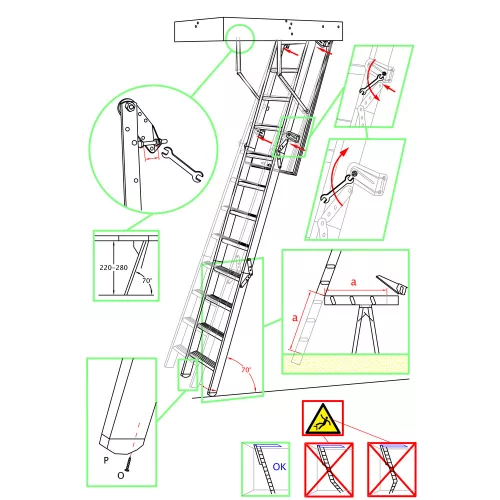 220–280
70°
a
a
70°
P
O
OK