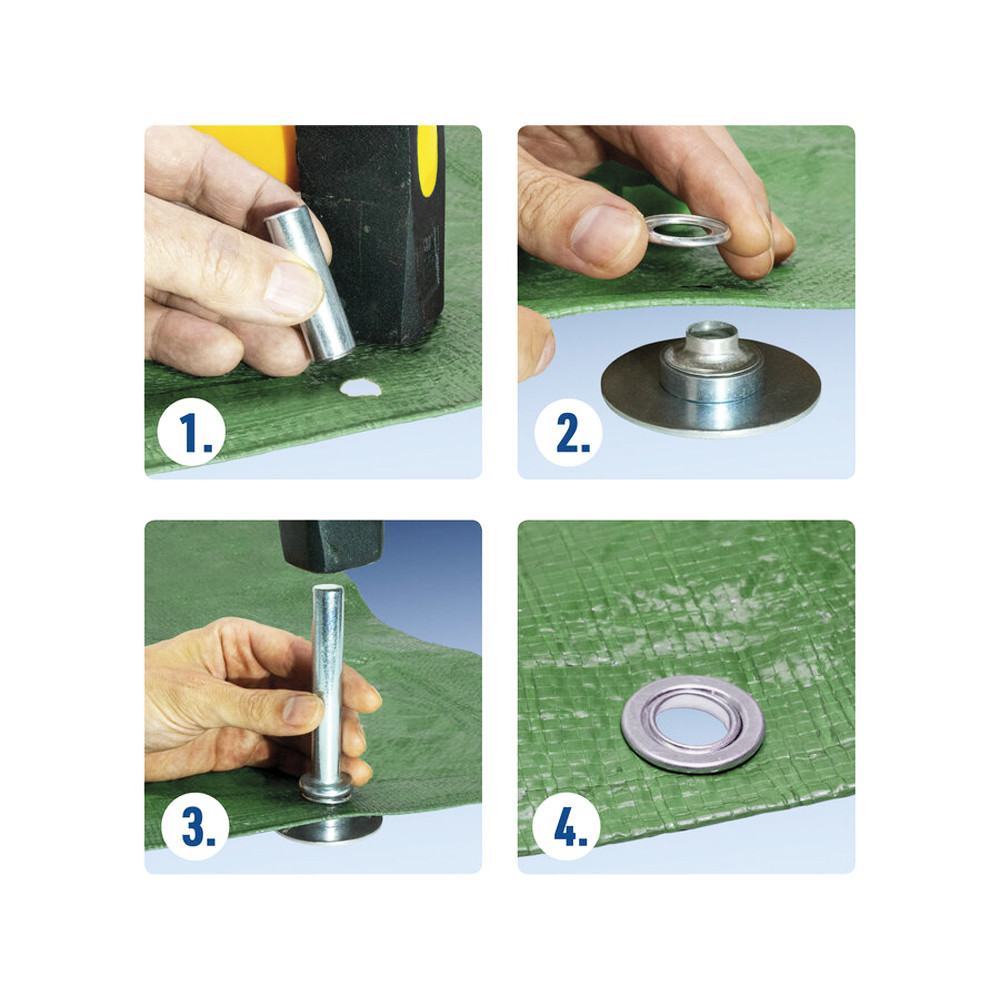 1.

2.

3.

4.