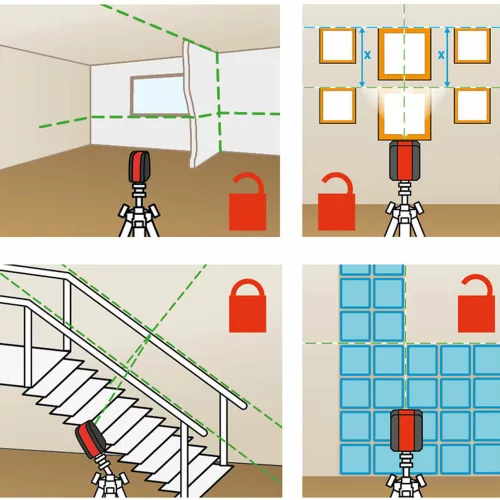 x
x