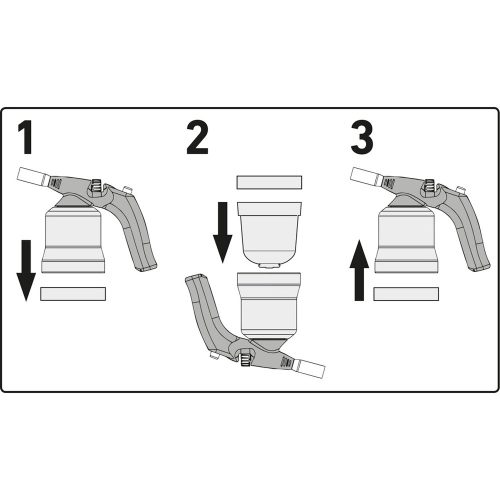 1

2

3