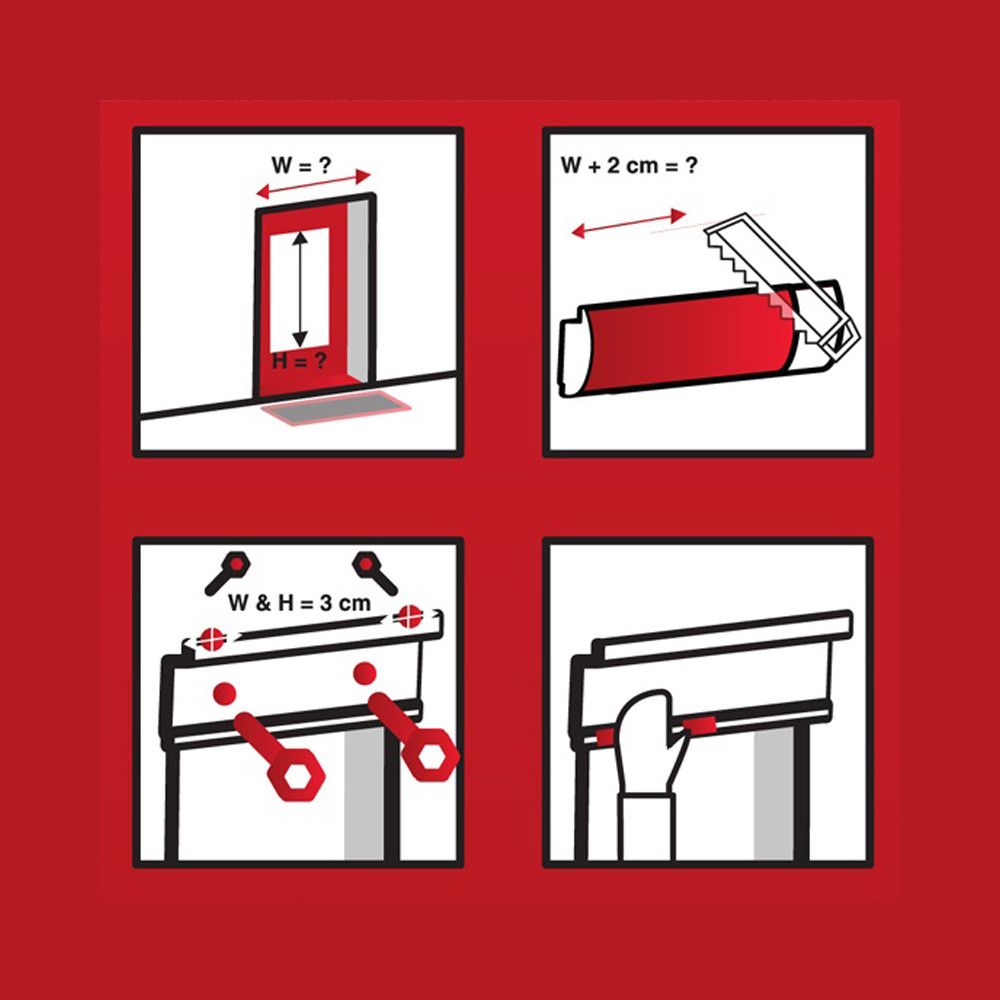 W = ?

H = ?

W + 2 cm = ?

W & H = 3 cm