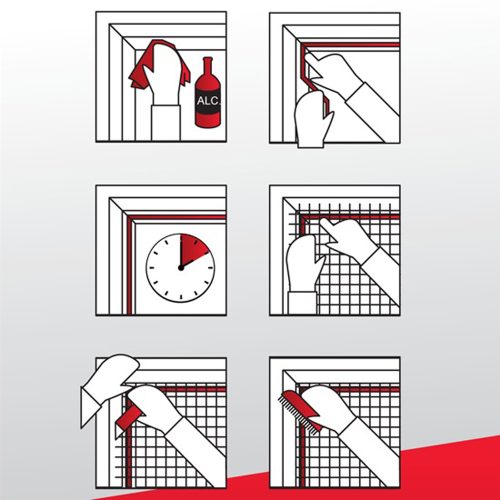 ALC.